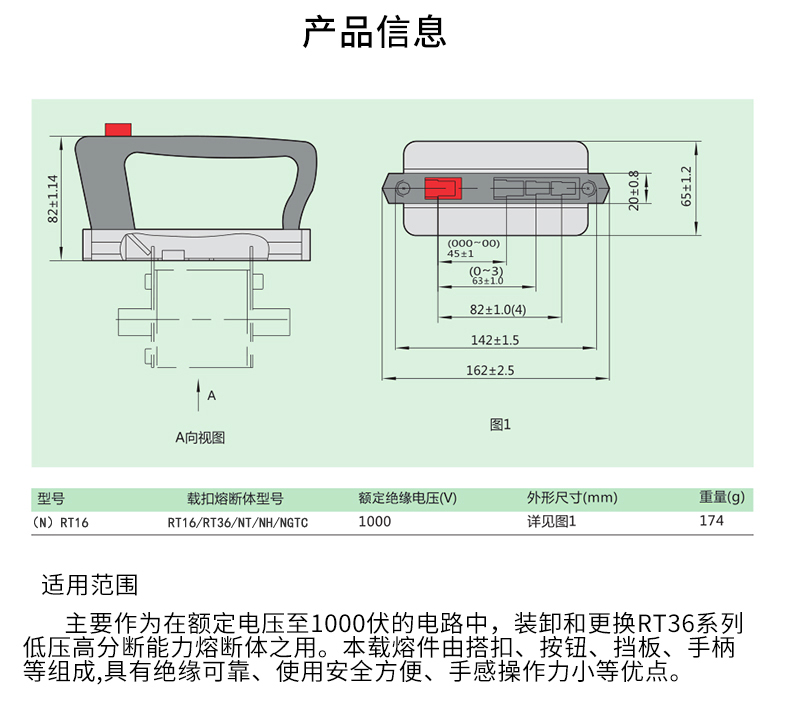 产品信息

82±1.14

A

A向视图

20±0.8

65±1.2

(000~00)
45±1

(0~3)
63±1.0

82±1.0(4)

142±1.5

162±2.5

图1

| 型号 | 载扣熔断体型号 | 额定绝缘电压(V) | 外形尺寸(mm) | 重量(g) |
|---|---|---|---|---|
| (N) RT16 | RT16/RT36/NT/NH/NGTC | 1000 | 详见图1 | 174 |

适用范围

主要作为在额定电压至1000伏的电路中，装卸和更换RT36系列低压高分断能力熔断体之用。本载熔件由搭扣、按钮、挡板、手柄等组成,具有绝缘可靠、使用安全方便、手感操作力小等优点。